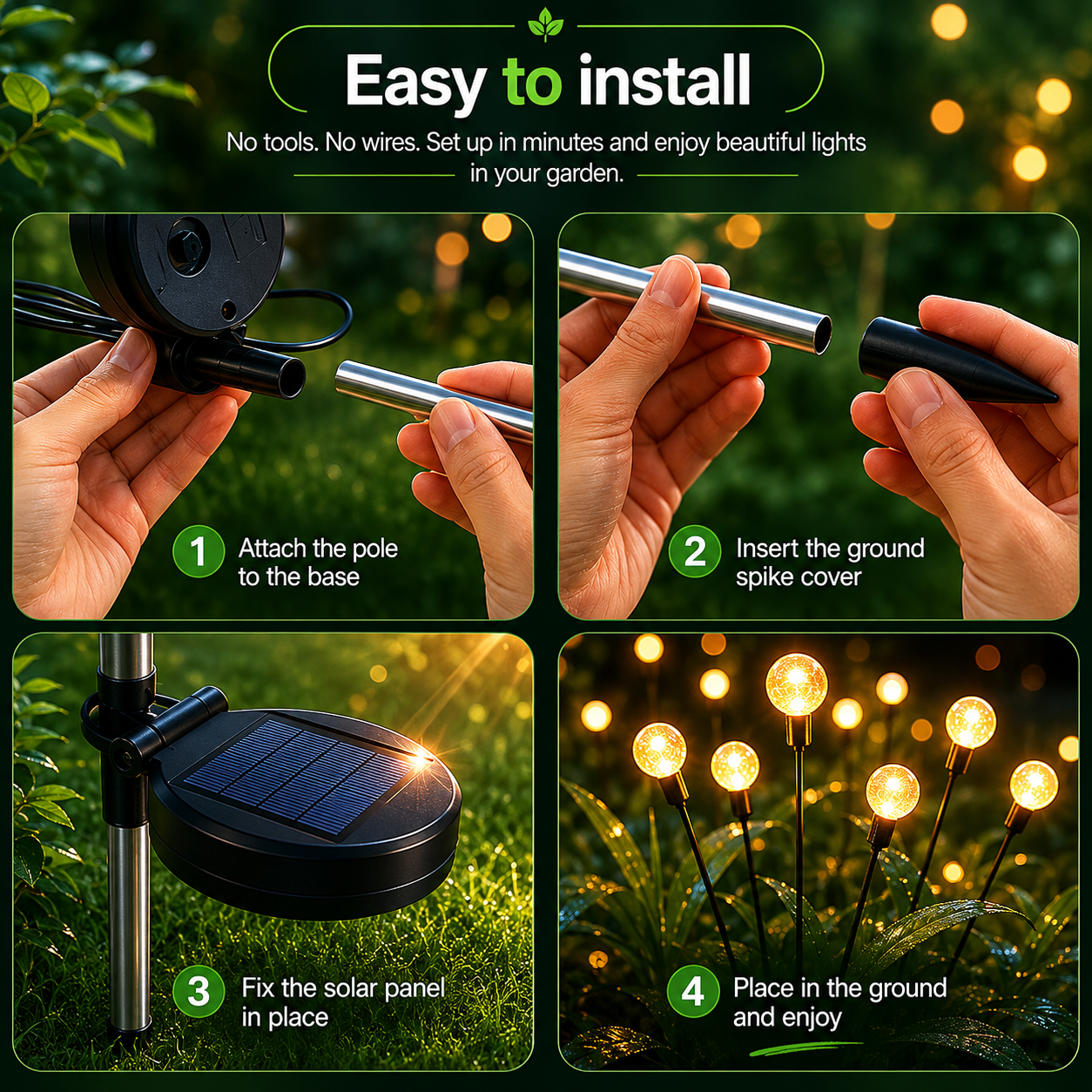 Easy to install

No tools. No wires. Set up in minutes and enjoy beautiful lights in your garden.

1 Attach the pole to the base

2 Insert the ground spike cover

3 Fix the solar panel in place

4 Place in the ground and enjoy