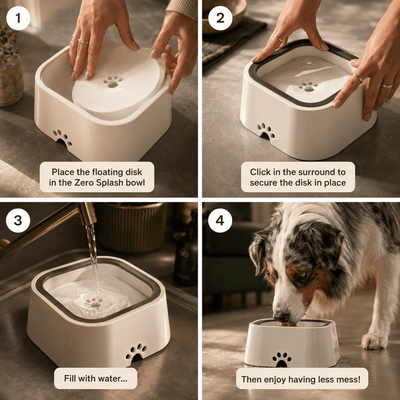 1

Place the floating disk in the Zero Splash bowl

2

Click in the surround to secure the disk in place

3

Fill with water...

4

Then enjoy having less mess!