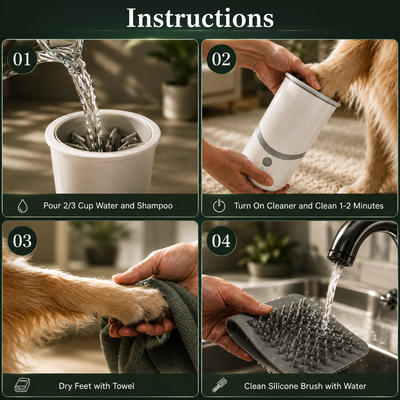 Instructions

01

Pour 2/3 Cup Water and Shampoo

02

Turn On Cleaner and Clean 1-2 Minutes

03

Dry Feet with Towel

04

Clean Silicone Brush with Water