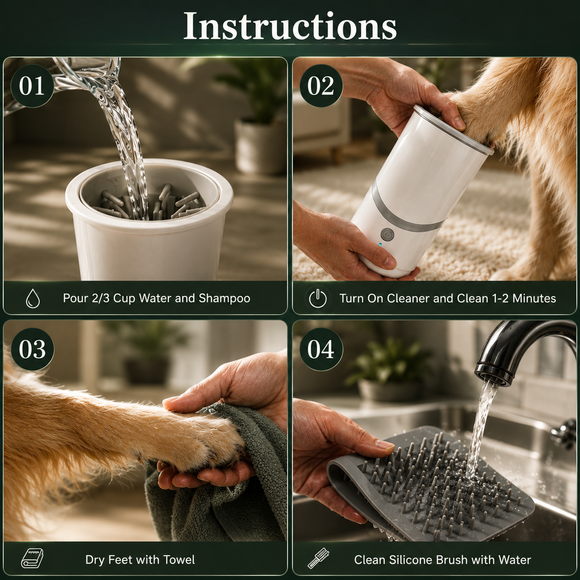 Instructions

01

Pour 2/3 Cup Water and Shampoo

02

Turn On Cleaner and Clean 1-2 Minutes

03

Dry Feet with Towel

04

Clean Silicone Brush with Water