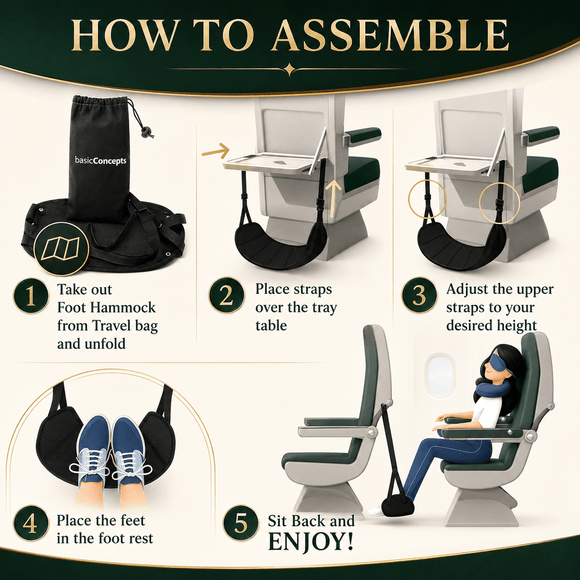 HOW TO ASSEMBLE

basicConcepts

1 Take out Foot Hammock from Travel bag and unfold

2 Place straps over the tray table

3 Adjust the upper straps to your desired height

4 Place the feet in the foot rest

5 Sit Back and ENJOY!