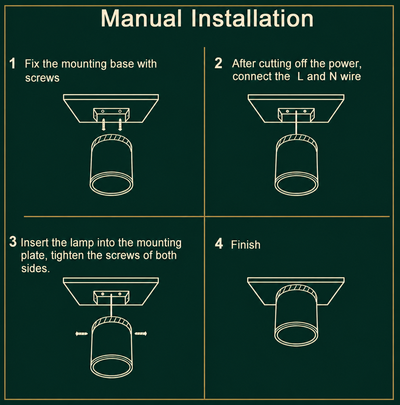 Manual Installation

1 Fix the mounting base with screws

2 After cutting off the power, connect the L and N wire

3 Insert the lamp into the mounting plate, tighten the screws of both sides.

4 Finish