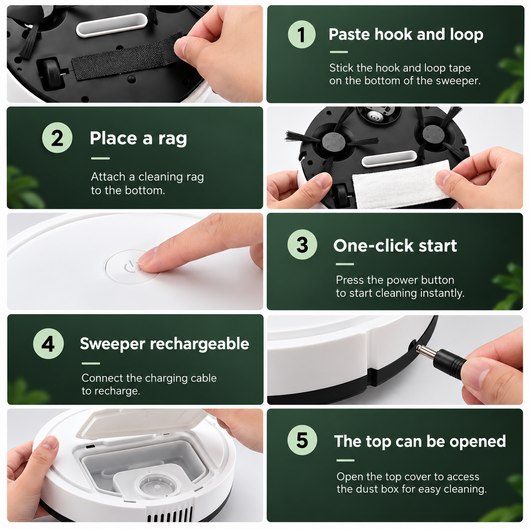 1 Paste hook and loop

Stick the hook and loop tape on the bottom of the sweeper.

2 Place a rag

Attach a cleaning rag to the bottom.

3 One-click start

Press the power button to start cleaning instantly.

4 Sweeper rechargeable

Connect the charging cable to recharge.

5 The top can be opened

Open the top cover to access the dust box for easy cleaning.