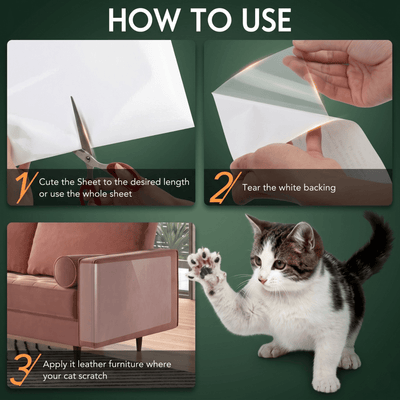 HOW TO USE

1 Cute the Sheet to the desired length or use the whole sheet

2 Tear the white backing

3 Apply it leather furniture where your cat scratch