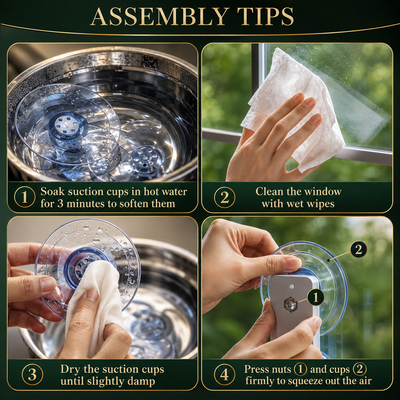 ASSEMBLY TIPS

1 Soak suction cups in hot water for 3 minutes to soften them

2 Clean the window with wet wipes

3 Dry the suction cups until slightly damp

2

1

4 Press nuts ① and cups ② firmly to squeeze out the air