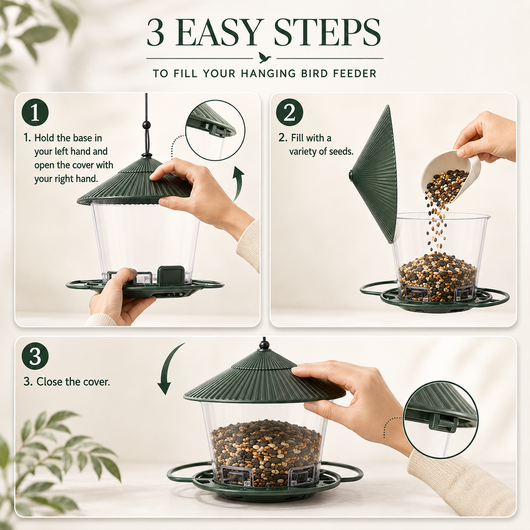 3 EASY STEPS

TO FILL YOUR HANGING BIRD FEEDER

1

1. Hold the base in your left hand and open the cover with your right hand.

2

2. Fill with a variety of seeds.

3

3. Close the cover.